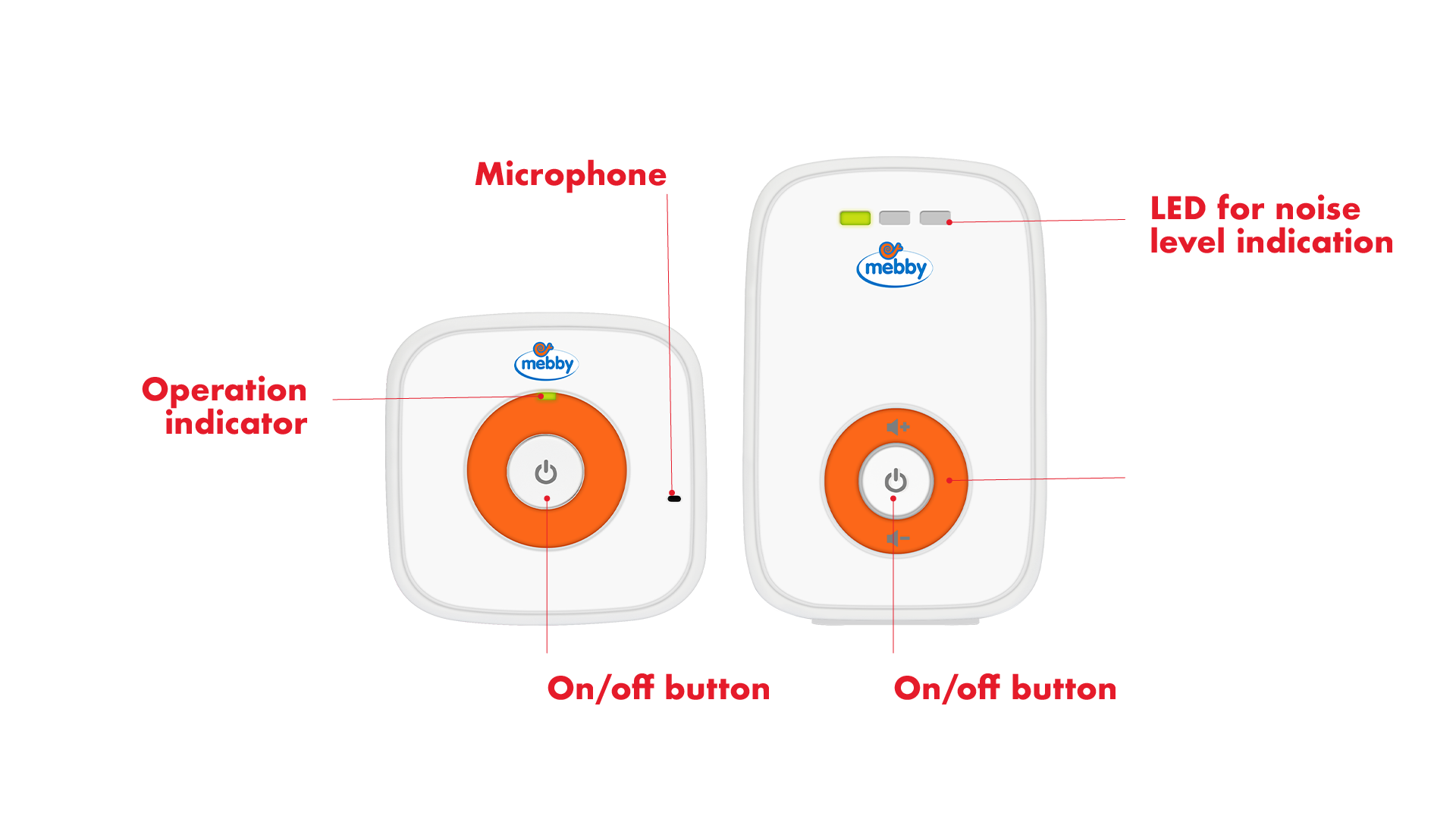 Microphone

LED for noise level indication

mebby

mebby

Operation indicator

On/off button

On/off button