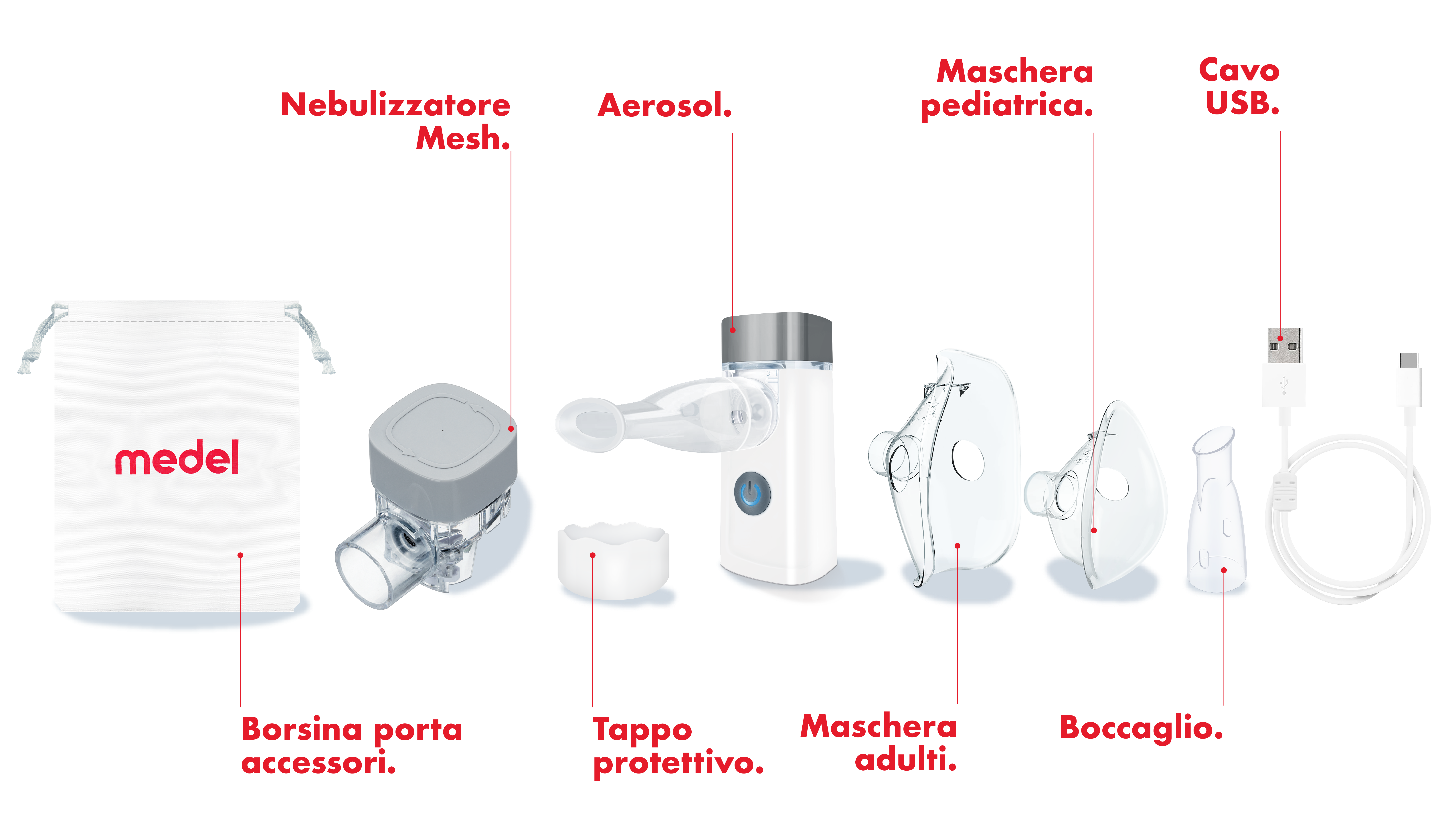 Nebulizzatore Mesh.

Aerosol.

Maschera pediatrica.

Cavo USB.

medel

Borsina porta accessori.

Tappo protettivo.

Maschera adulti.

Boccaglio.