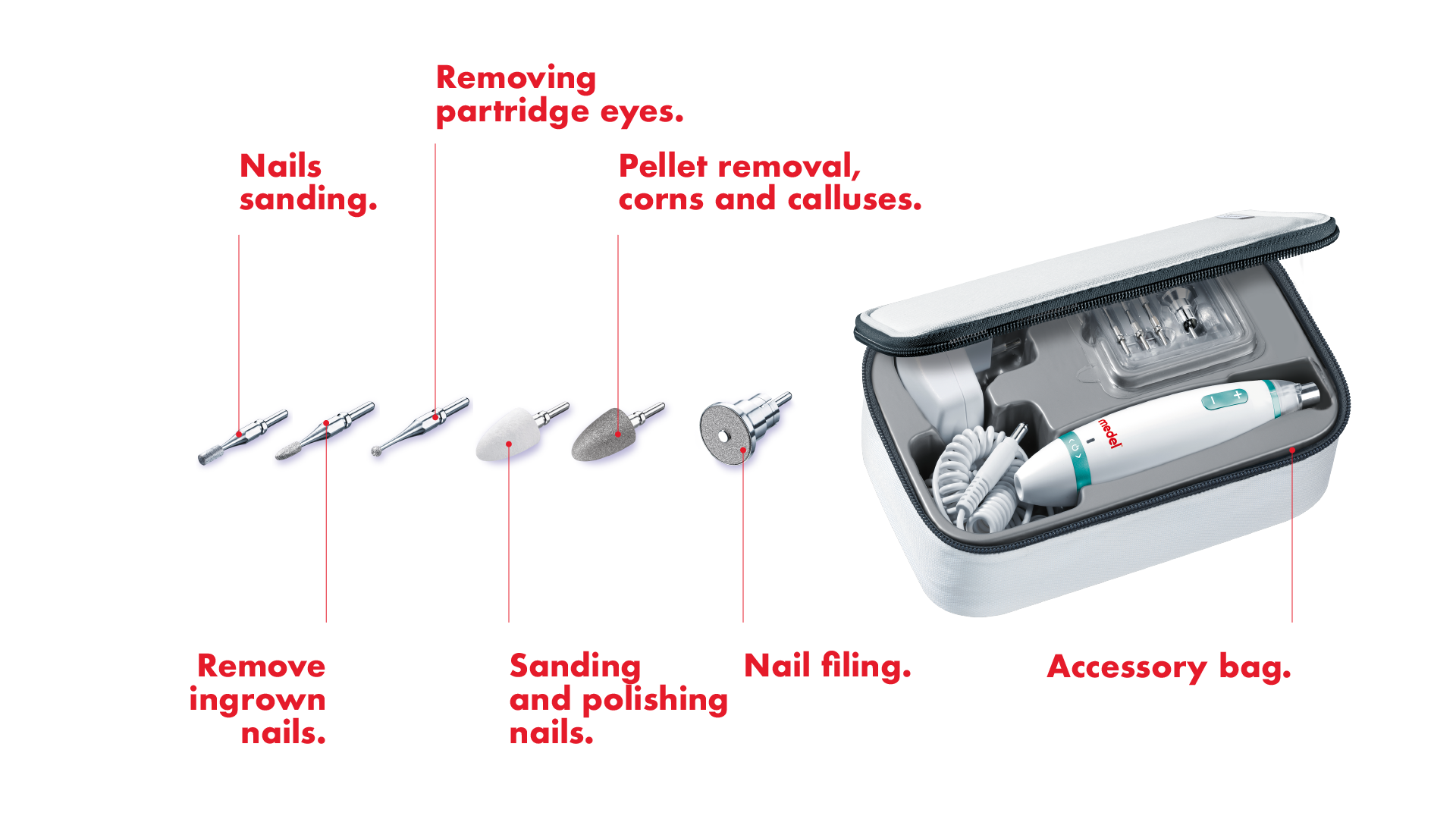 Removing partridge eyes.

Nails sanding.

Pellet removal, corns and calluses.

medel

Remove ingrown nails.

Sanding and polishing nails.

Nail filing.

Accessory bag.