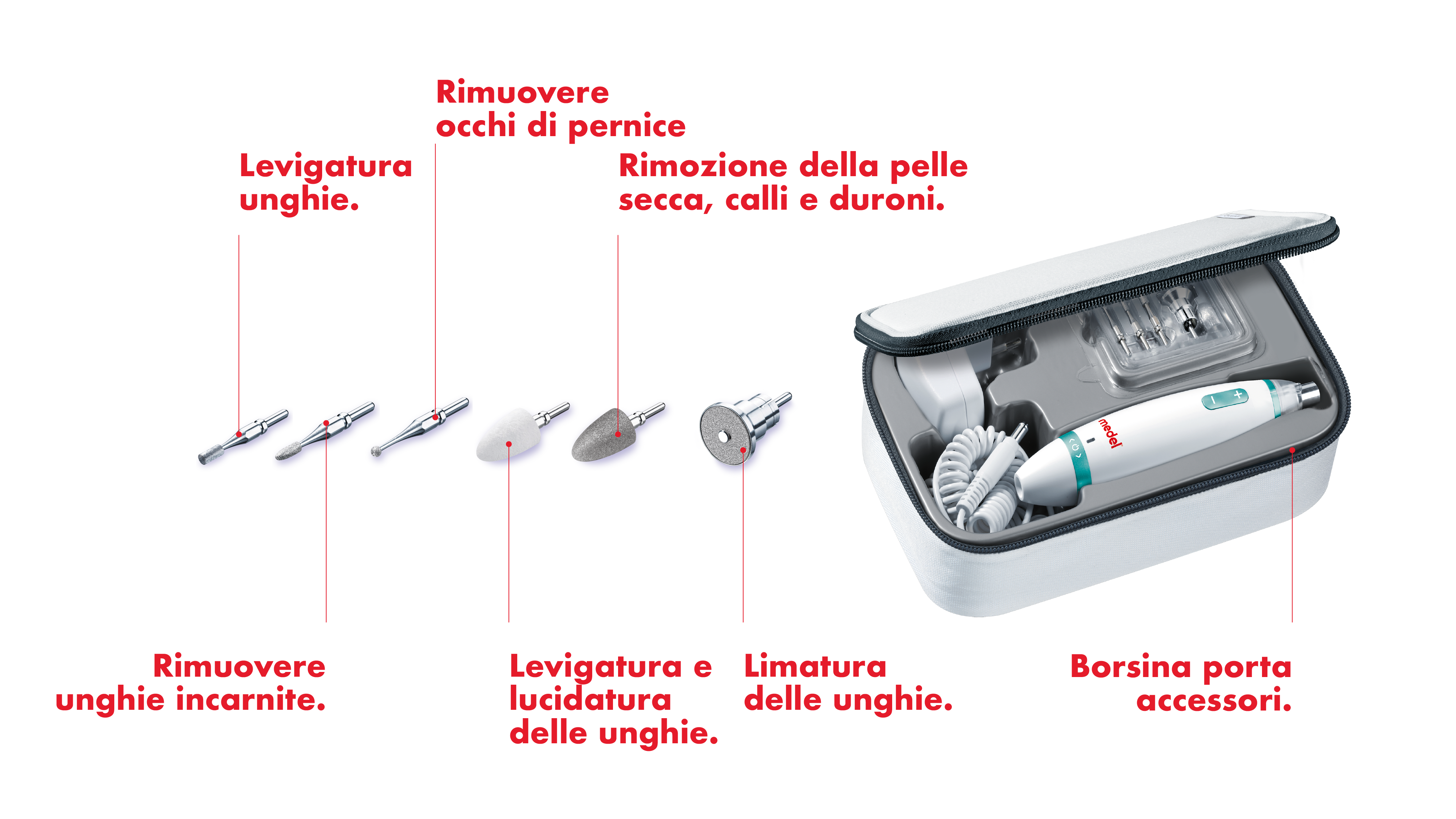 Rimuovere occhi di pernice

Levigatura unghie.

Rimozione della pelle secca, calli e duroni.

medel

Rimuovere unghie incarnite.

Levigatura e lucidatura delle unghie.

Limatura delle unghie.

Borsina porta accessori.